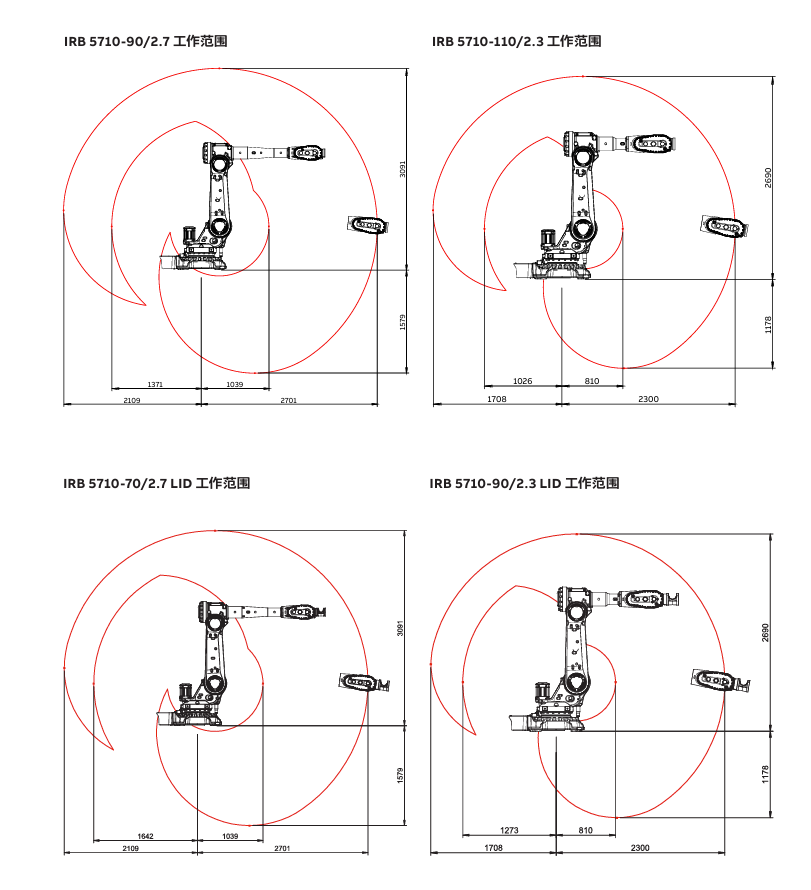 IRB 5710-90/2.7 工作范围

3091
1579
1371
1039
2109
2701

IRB 5710-110/2.3 工作范围

2690
1178
1026
810
1708
2300

IRB 5710-70/2.7 LID 工作范围

3091
1579
1642
1039
2109
2701

IRB 5710-90/2.3 LID 工作范围

2690
1178
1273
810
1708
2300