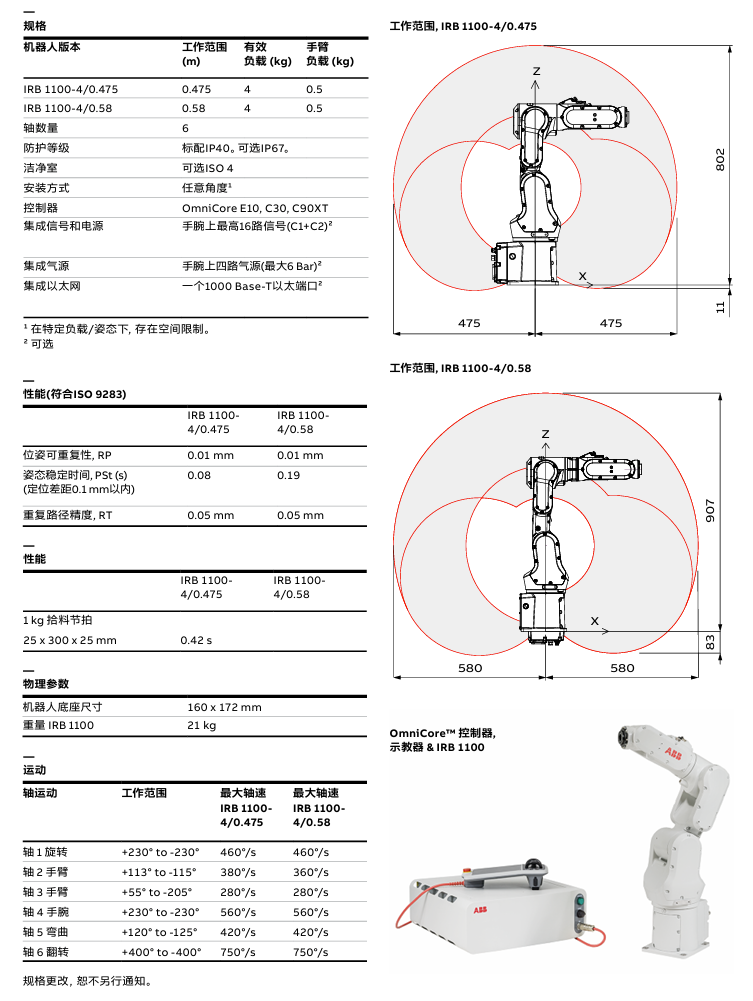 —
规格

| 机器人版本 | 工作范围 (m) | 有效负载 (kg) | 手臂负载 (kg) |
|---|---|---|---|
| IRB 1100-4/0.475 | 0.475 | 4 | 0.5 |
| IRB 1100-4/0.58 | 0.58 | 4 | 0.5 |
| 轴数量 | 6 | | |
| 防护等级 | 标配IP40。可选IP67。 | | |
| 洁净室 | 可选ISO 4 | | |
| 安装方式 | 任意角度¹ | | |
| 控制器 | OmniCore E10, C30, C90XT | | |
| 集成信号和电源 | 手腕上最高16路信号(C1+C2)² | | |
| 集成气源 | 手腕上四路气源(最大6 Bar)² | | |
| 集成以太网 | 一个1000 Base-T以太端口² | | |

¹ 在特定负载/姿态下, 存在空间限制。
² 可选

—
性能(符合ISO 9283)

| | IRB 1100-4/0.475 | IRB 1100-4/0.58 |
|---|---|---|
| 位姿可重复性, RP | 0.01 mm | 0.01 mm |
| 姿态稳定时间, PSt (s) (定位差距0.1 mm以内) | 0.08 | 0.19 |
| 重复路径精度, RT | 0.05 mm | 0.05 mm |

—
性能

| | IRB 1100-4/0.475 | IRB 1100-4/0.58 |
|---|---|---|
| 1 kg 拾料节拍 | | |
| 25 x 300 x 25 mm | 0.42 s | |

—
物理参数

| 机器人底座尺寸 | 160 x 172 mm |
|---|---|
| 重量 IRB 1100 | 21 kg |

—
运动

| 轴运动 | 工作范围 | 最大轴速 IRB 1100-4/0.475 | 最大轴速 IRB 1100-4/0.58 |
|---|---|---|---|
| 轴 1 旋转 | +230° to -230° | 460°/s | 460°/s |
| 轴 2 手臂 | +113° to -115° | 380°/s | 360°/s |
| 轴 3 手臂 | +55° to -205° | 280°/s | 280°/s |
| 轴 4 手腕 | +230° to -230° | 560°/s | 560°/s |
| 轴 5 弯曲 | +120° to -125° | 420°/s | 420°/s |
| 轴 6 翻转 | +400° to -400° | 750°/s | 750°/s |

规格更改, 恕不另行通知。

工作范围, IRB 1100-4/0.475

Z
X
802
11
475
475

工作范围, IRB 1100-4/0.58

Z
X
907
83
580
580

OmniCore™ 控制器, 示教器 & IRB 1100

ABB
ABB